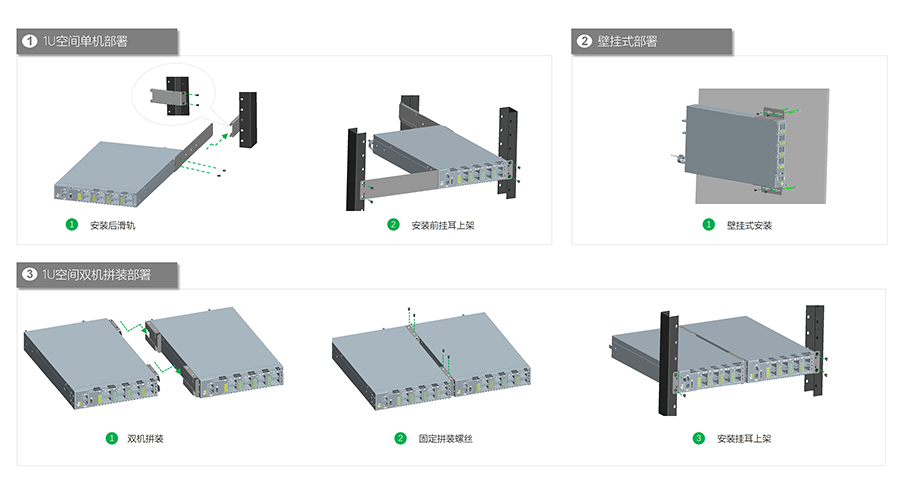 1 1U空间单机部署

1 安装后滑轨

2 安装前挂耳上架

2 壁挂式部署

1 壁挂式安装

3 1U空间双机拼装部署

1 双机拼装

2 固定拼装螺丝

3 安装挂耳上架